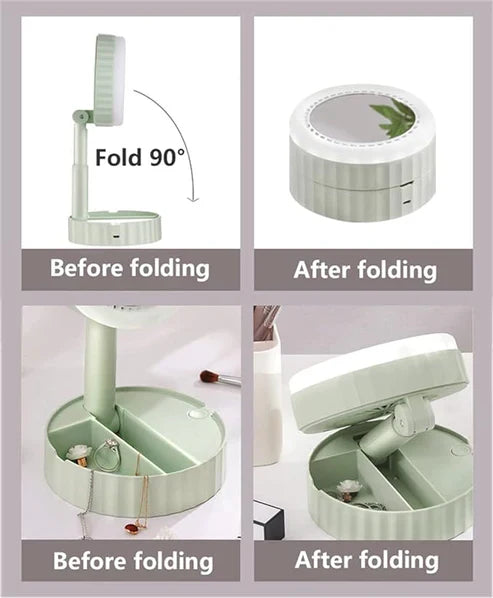 Fold 90°

Before folding

After folding

Before folding

After folding